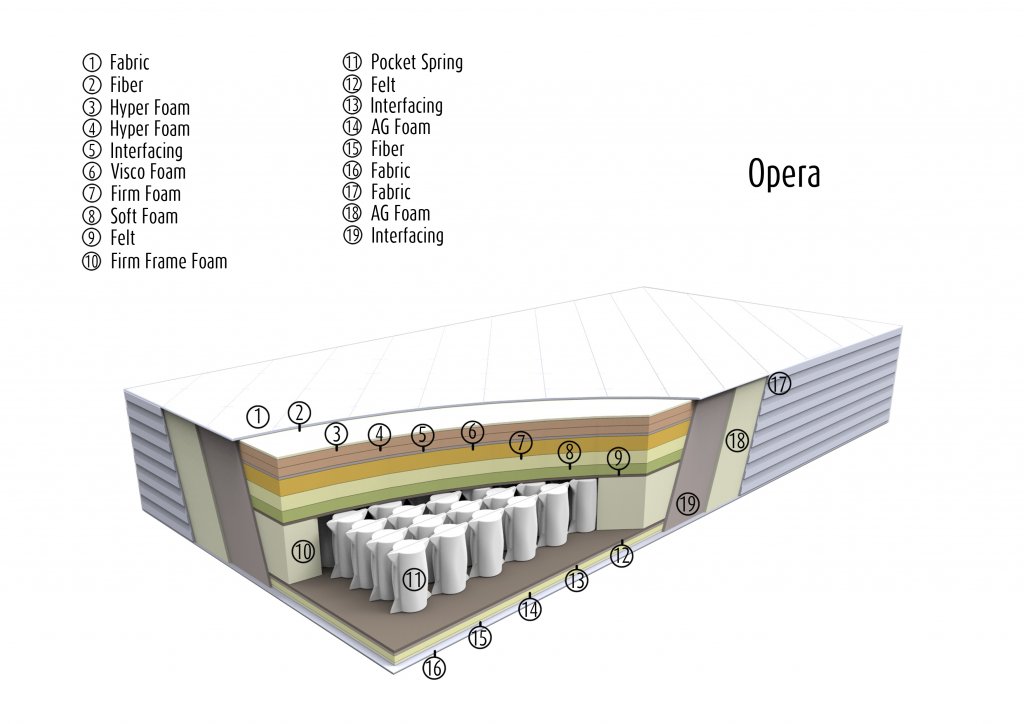 ① Fabric
② Fiber
③ Hyper Foam
④ Hyper Foam
⑤ Interfacing
⑥ Visco Foam
⑦ Firm Foam
⑧ Soft Foam
⑨ Felt
⑩ Firm Frame Foam

⑪ Pocket Spring
⑫ Felt
⑬ Interfacing
⑭ AG Foam
⑮ Fiber
⑯ Fabric
⑰ Fabric
⑱ AG Foam
⑲ Interfacing

Opera

① ② ③ ④ ⑤ ⑥ ⑦ ⑧ ⑨ ⑩ ⑪ ⑫ ⑬ ⑭ ⑮ ⑯ ⑰ ⑱ ⑲